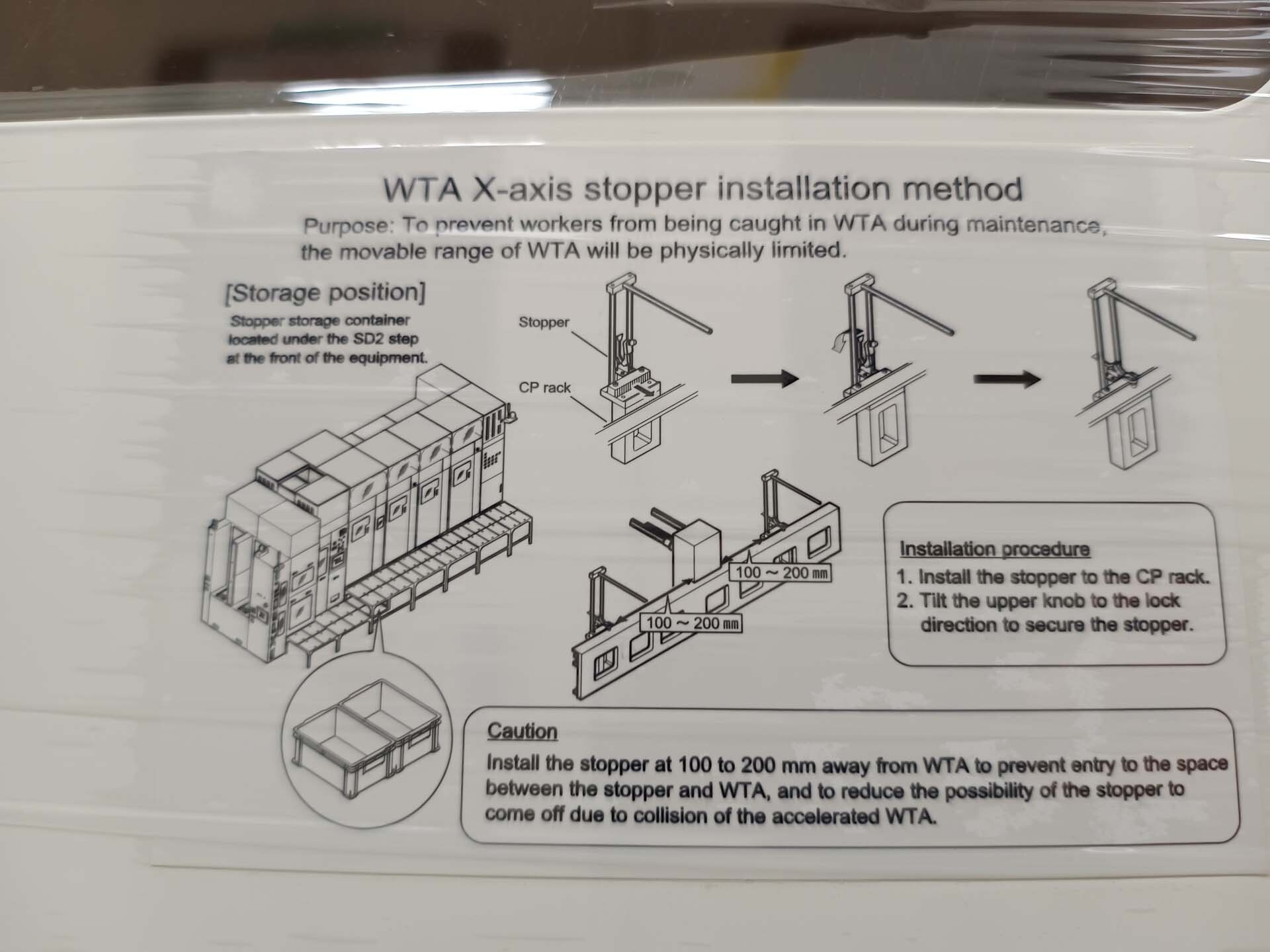 WTA X-axis stopper installation method

Purpose: To prevent workers from being caught in WTA during maintenance, the movable range of WTA will be physically limited.

[Storage position]

Stopper storage container located under the SD2 step at the front of the equipment.

Stopper

CP rack

100 ~ 200 mm

100 ~ 200 mm

Installation procedure

1. Install the stopper to the CP rack.
2. Tilt the upper knob to the lock direction to secure the stopper.

Caution

Install the stopper at 100 to 200 mm away from WTA to prevent entry to the space between the stopper and WTA, and to reduce the possibility of the stopper to come off due to collision of the accelerated WTA.