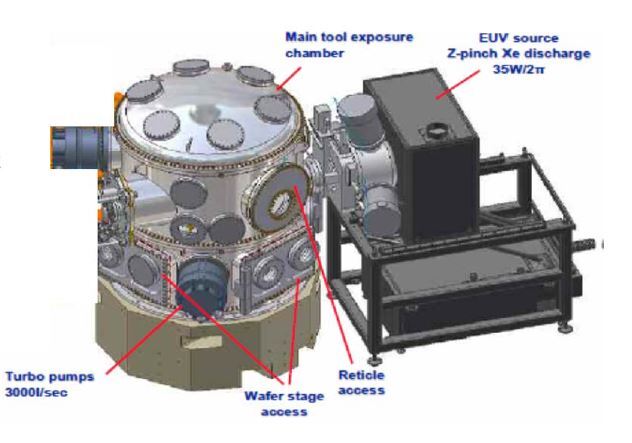 Main tool exposure chamber

EUV source
Z-pinch Xe discharge
35W/2π

Turbo pumps
3000l/sec

Wafer stage access

Reticle access