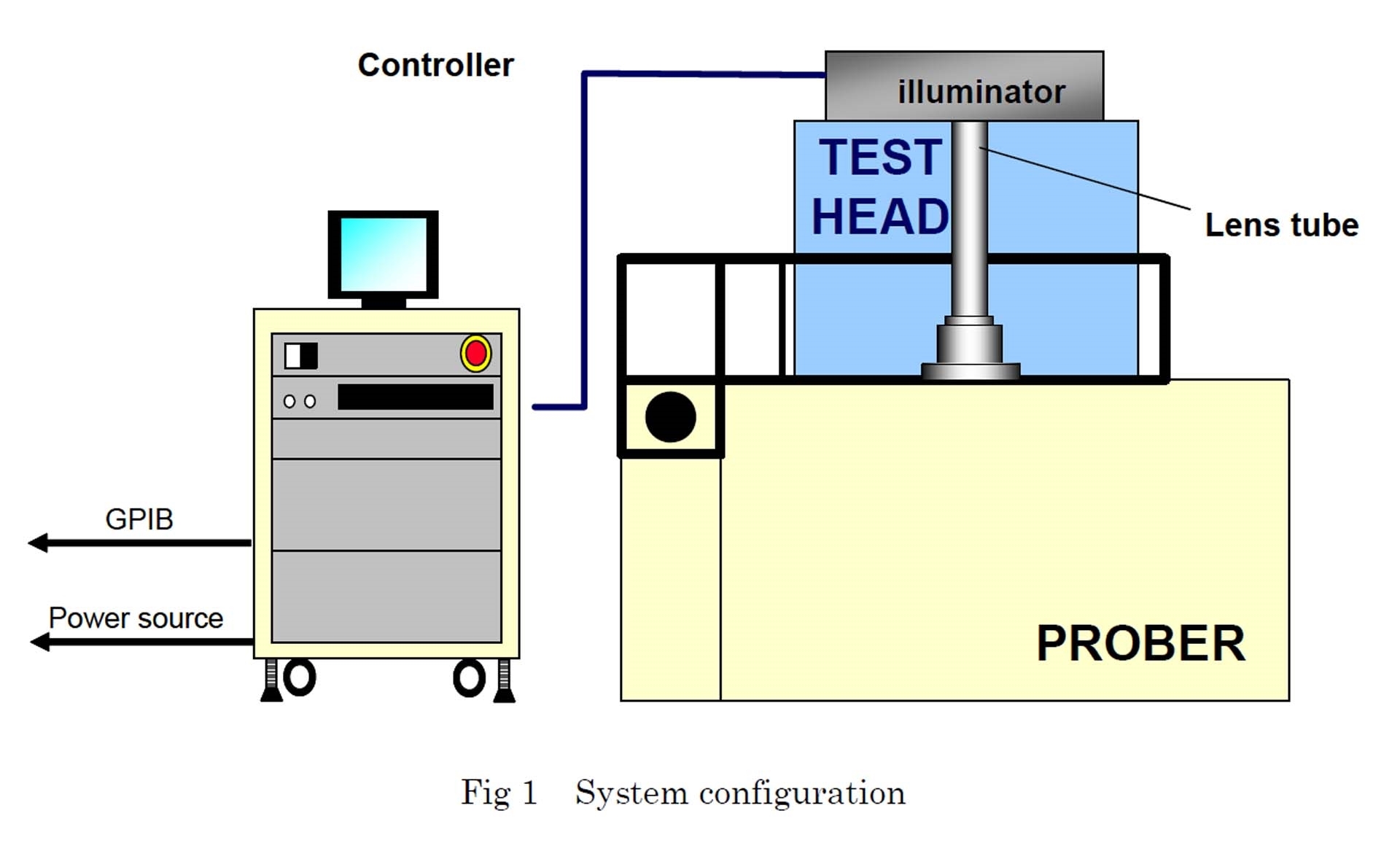 Controller

illuminator

TEST HEAD

Lens tube

GPIB

Power source

PROBER

Fig 1 System configuration